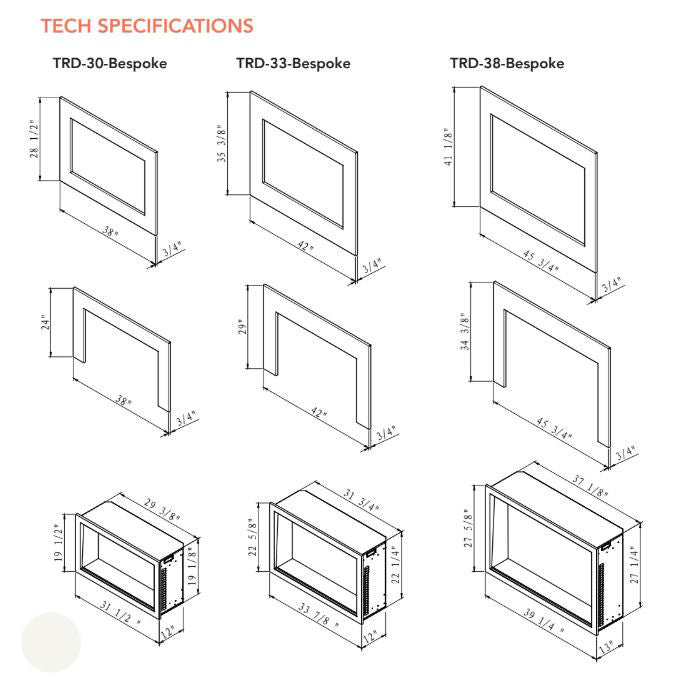 TECH SPECIFICATIONS

TRD-30-Bespoke

28 1/2"
38"
3/4"

24"
38"
3/4"

29 3/8"
19 1/2"
19 1/8"
31 1/2 "
12"

TRD-33-Bespoke

35 3/8"
42"
3/4"

29"
42"
3/4"

31 3/4"
22 5/8"
22 1/4"
33 7/8 "
12"

TRD-38-Bespoke

41 1/8"
45 3/4"
3/4"

34 3/8"
45 3/4"
3/4"

37 1/8"
27 5/8"
27 1/4"
39 1/4 "
13"